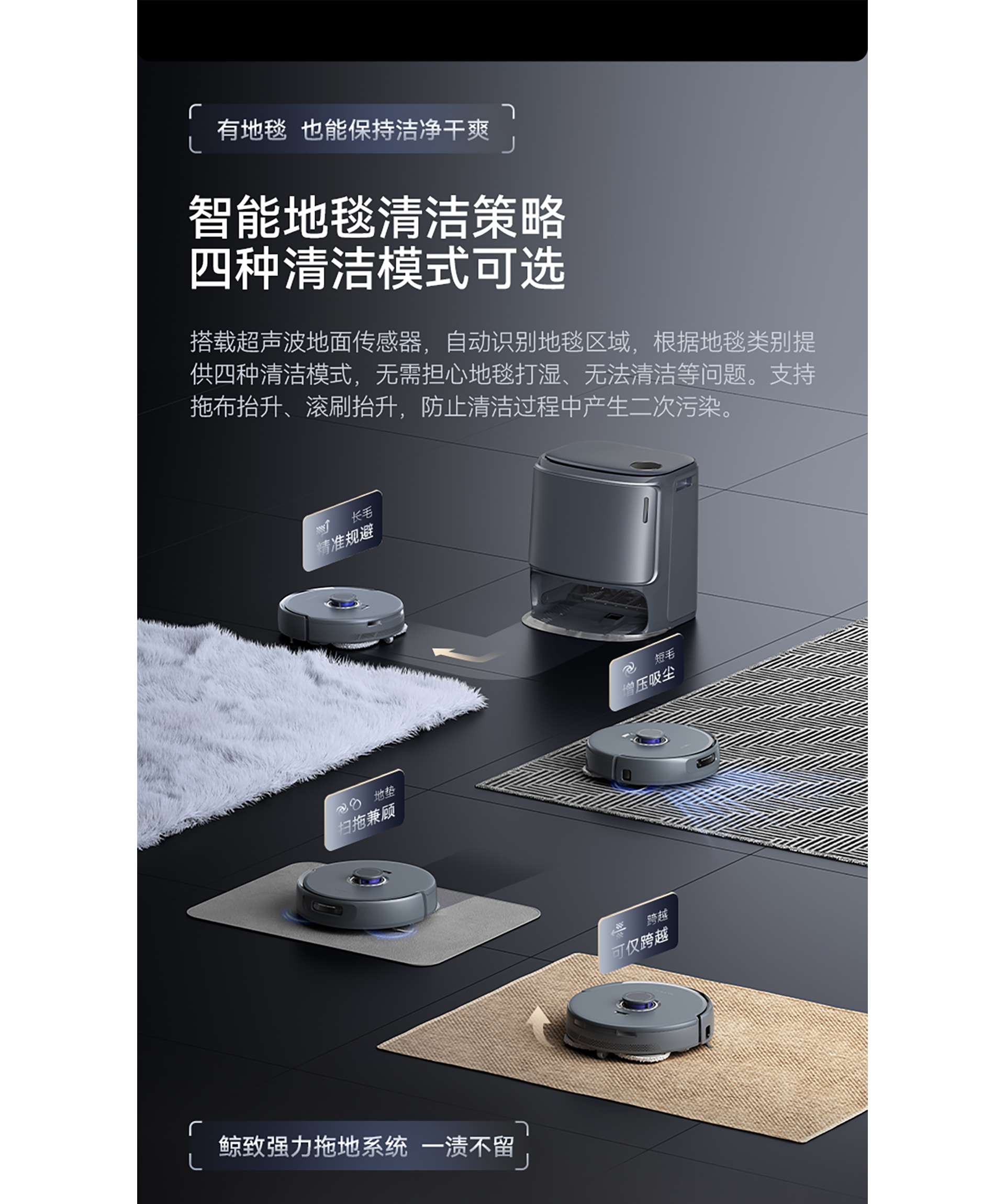 有地毯 也能保持洁净干爽

智能地毯清洁策略
四种清洁模式可选

搭载超声波地面传感器，自动识别地毯区域，根据地毯类别提供四种清洁模式，无需担心地毯打湿、无法清洁等问题。支持拖布抬升、滚刷抬升，防止清洁过程中产生二次污染。

长毛
精准规避

短毛
增压吸尘

地垫
扫拖兼顾

跨越
可仅跨越

鲸致强力拖地系统 一渍不留